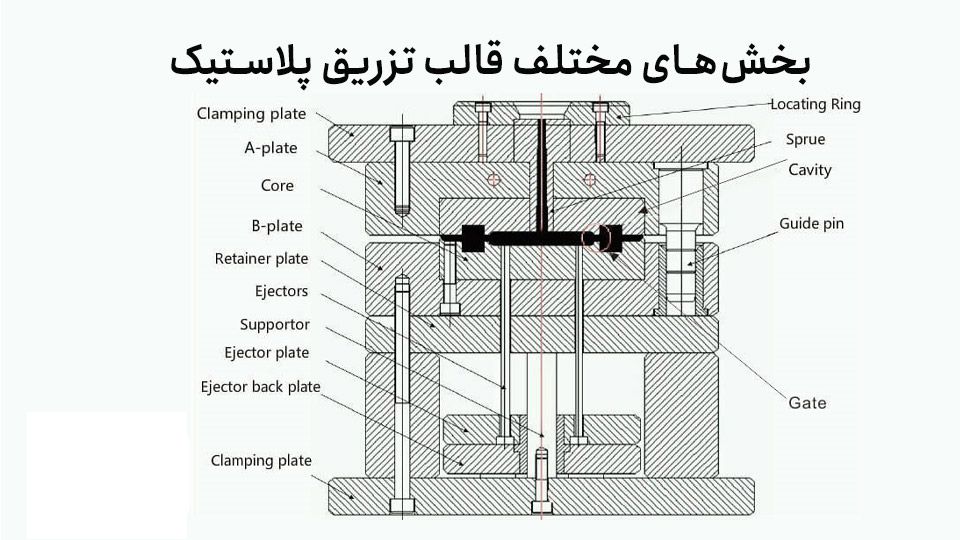 بخش‌های مختلف قالب تزریق پلاستیک

Clamping plate
A-plate
Core
B-plate
Retainer plate
Ejectors
Supportor
Ejector plate
Ejector back plate
Clamping plate
Locating Ring
Sprue
Cavity
Guide pin
Gate